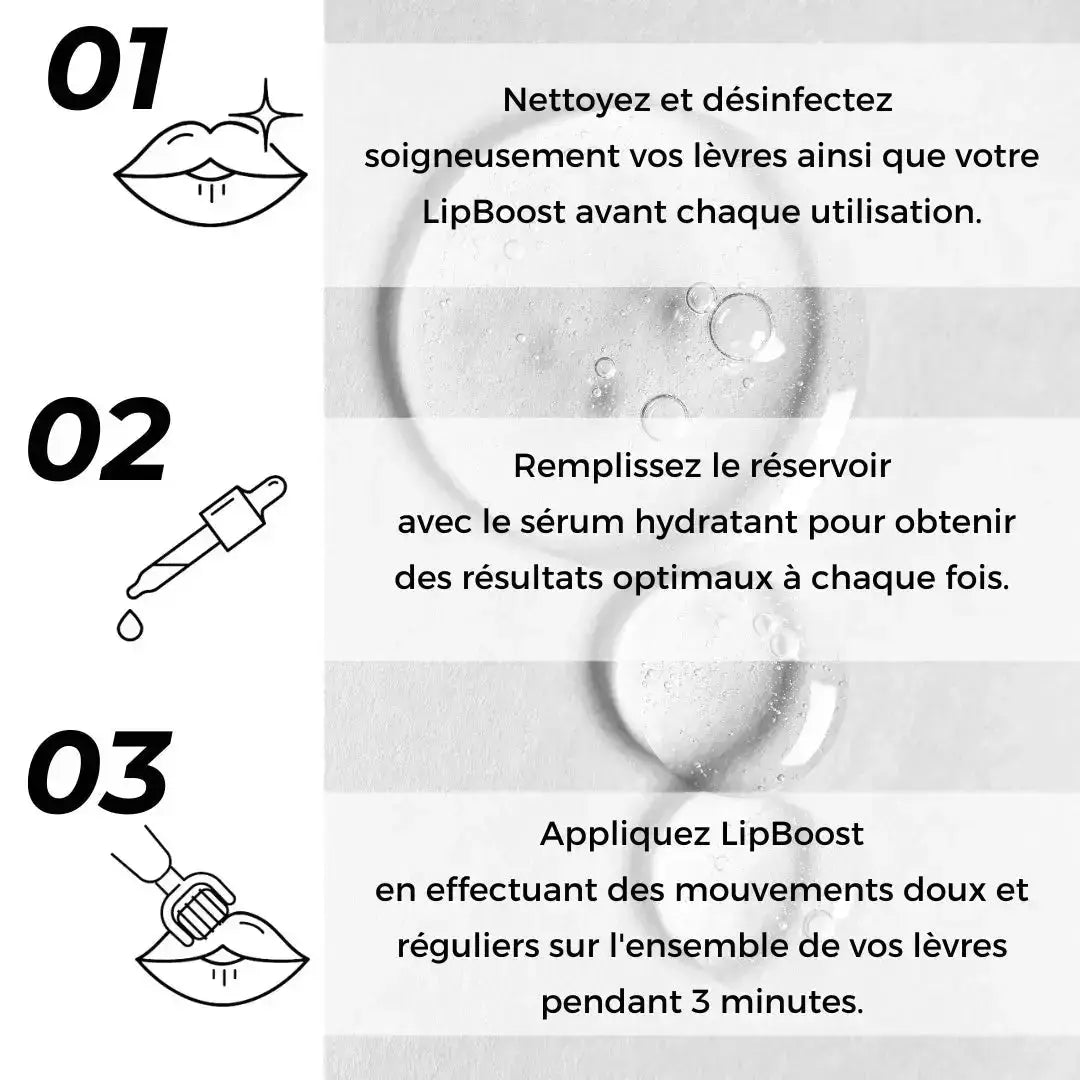 01

Nettoyez et désinfectez soigneusement vos lèvres ainsi que votre LipBoost avant chaque utilisation.

02

Remplissez le réservoir avec le sérum hydratant pour obtenir des résultats optimaux à chaque fois.

03

Appliquez LipBoost en effectuant des mouvements doux et réguliers sur l'ensemble de vos lèvres pendant 3 minutes.